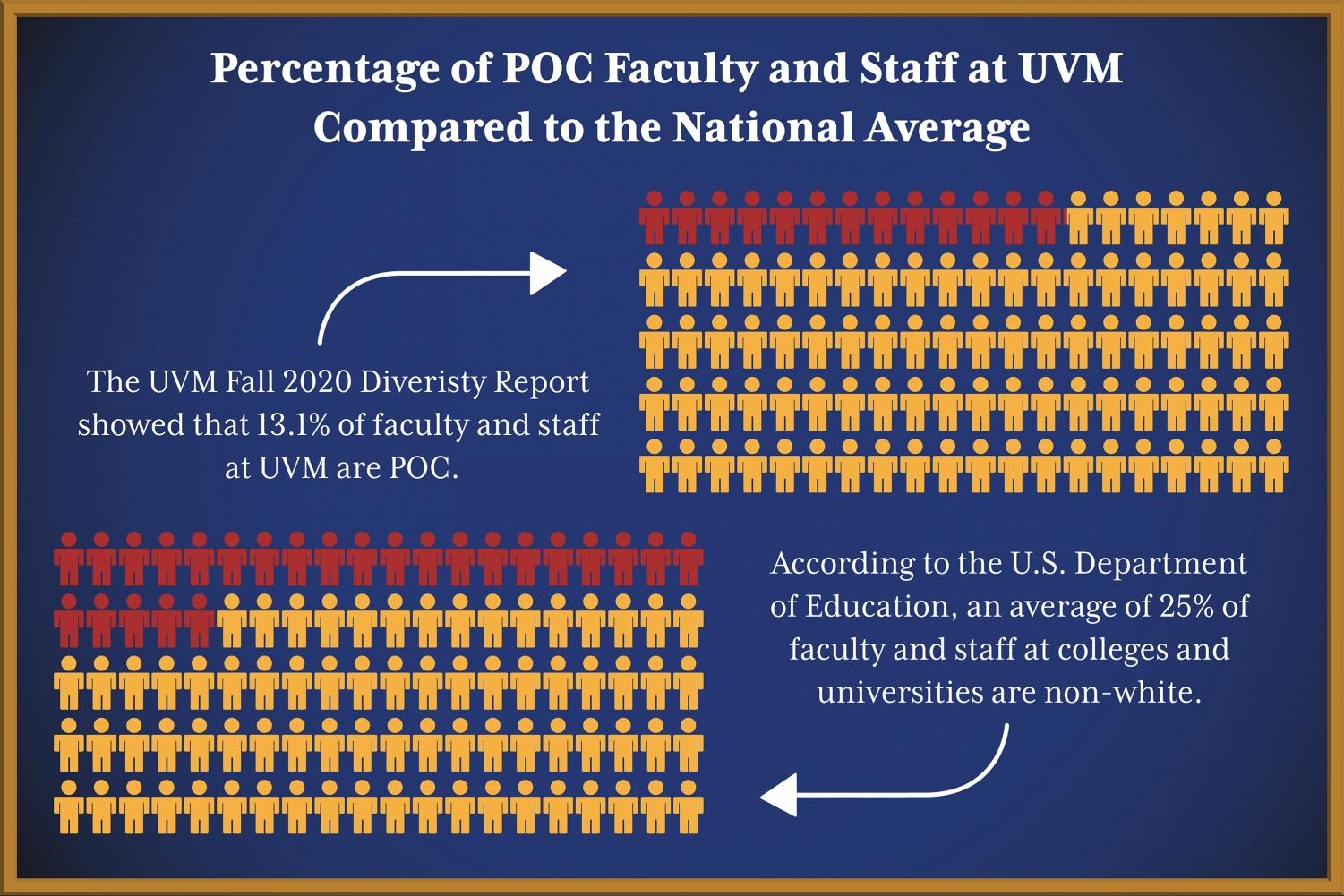 Percentage of POC Faculty and Staff at UVM Compared to the National Average

The UVM Fall 2020 Diveristy Report showed that 13.1% of faculty and staff at UVM are POC.

According to the U.S. Department of Education, an average of 25% of faculty and staff at colleges and universities are non-white.